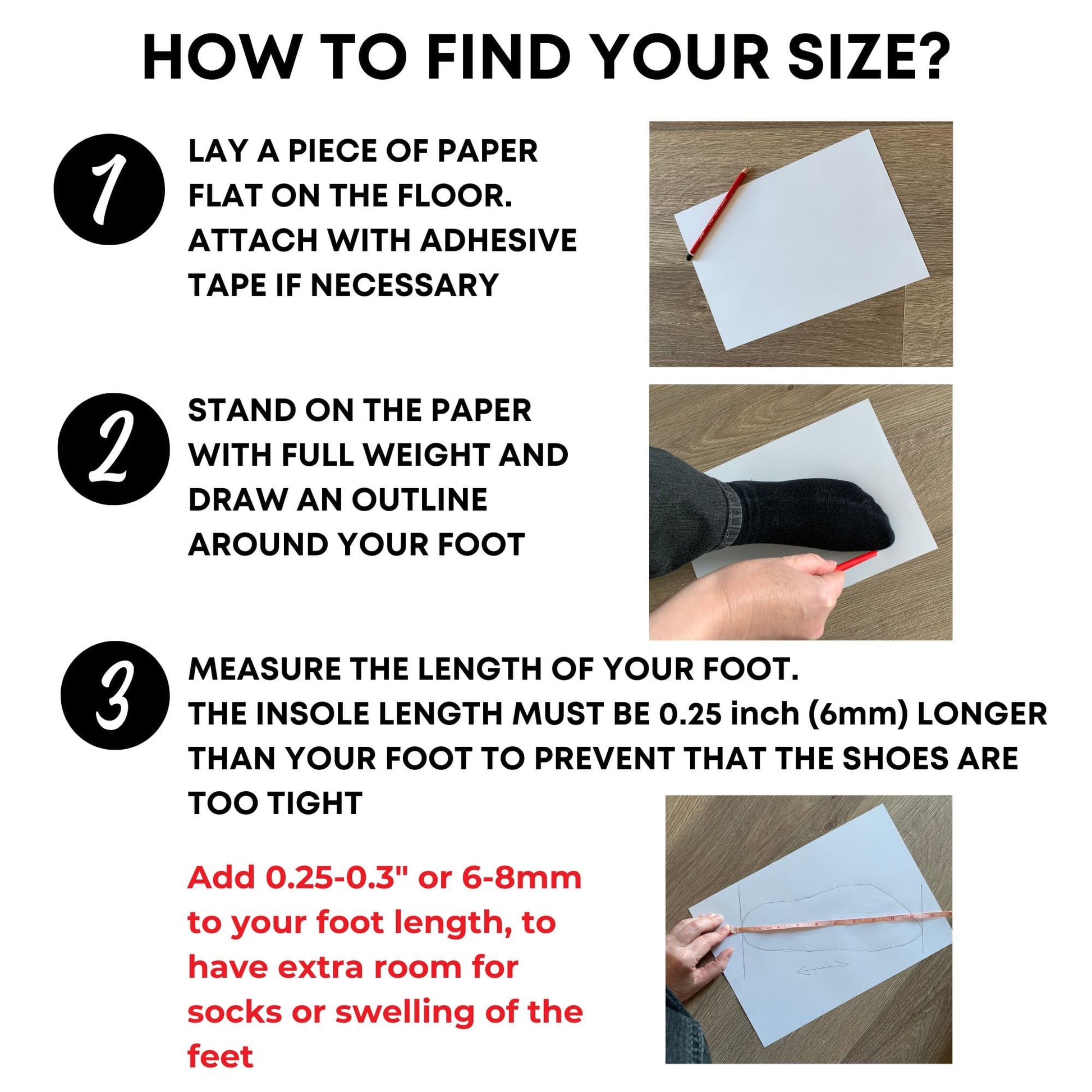 HOW TO FIND YOUR SIZE?

1

LAY A PIECE OF PAPER FLAT ON THE FLOOR. ATTACH WITH ADHESIVE TAPE IF NECESSARY

2

STAND ON THE PAPER WITH FULL WEIGHT AND DRAW AN OUTLINE AROUND YOUR FOOT

3

MEASURE THE LENGTH OF YOUR FOOT. THE INSOLE LENGTH MUST BE 0.25 inch (6mm) LONGER THAN YOUR FOOT TO PREVENT THAT THE SHOES ARE TOO TIGHT

Add 0.25-0.3" or 6-8mm to your foot length, to have extra room for socks or swelling of the feet